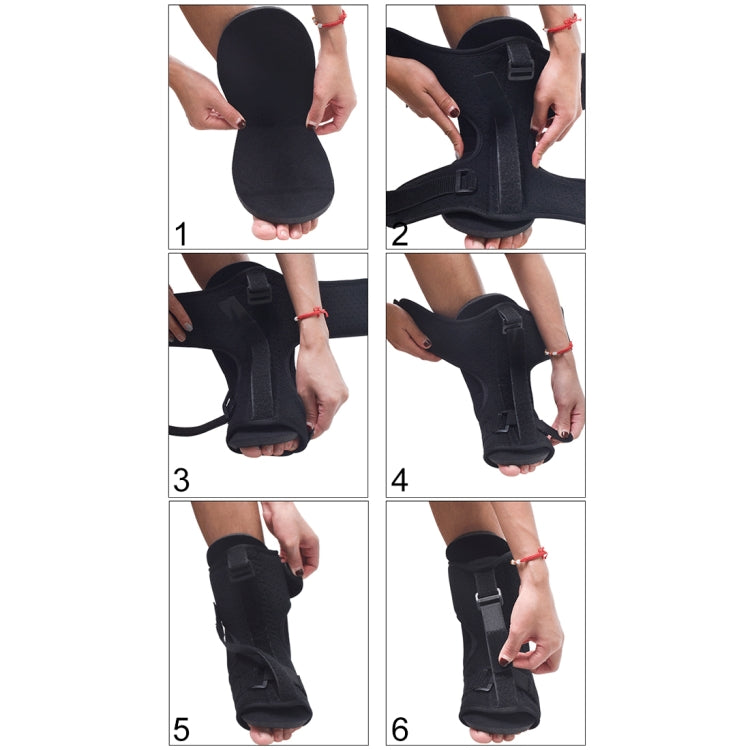 1

2

3

4

5

6