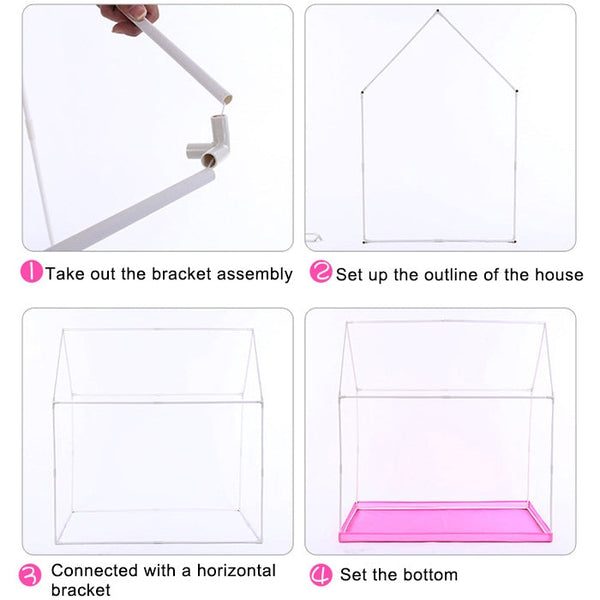 1 Take out the bracket assembly

2 Set up the outline of the house

3 Connected with a horizontal bracket

4 Set the bottom