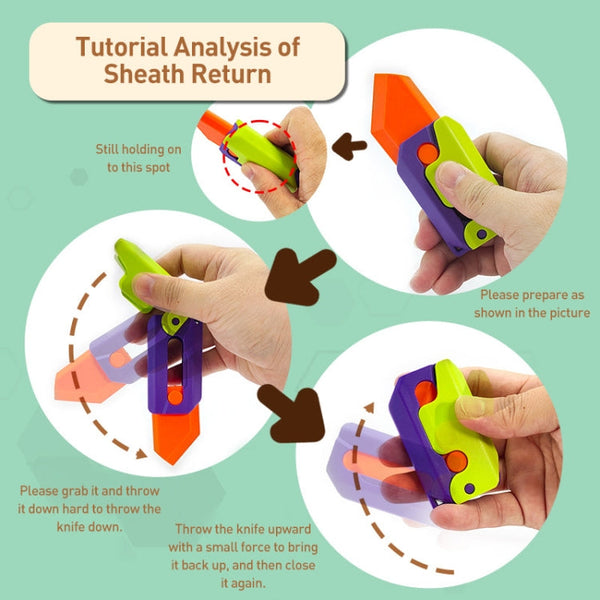 Tutorial Analysis of Sheath Return

Still holding on to this spot

Please prepare as shown in the picture

Please grab it and throw it down hard to throw the knife down.

Throw the knife upward with a small force to bring it back up, and then close it again.