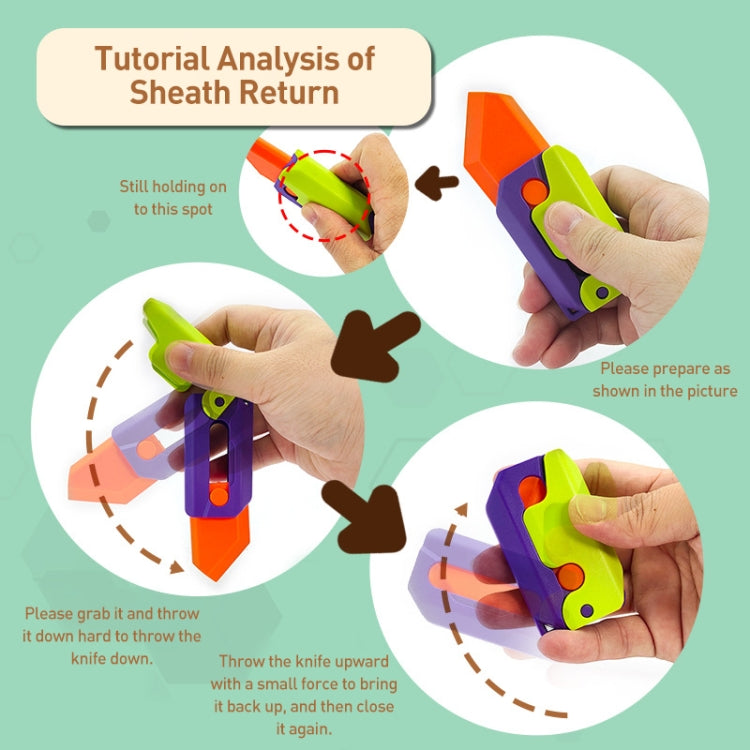 Tutorial Analysis of Sheath Return

Still holding on to this spot

Please prepare as shown in the picture

Please grab it and throw it down hard to throw the knife down.

Throw the knife upward with a small force to bring it back up, and then close it again.