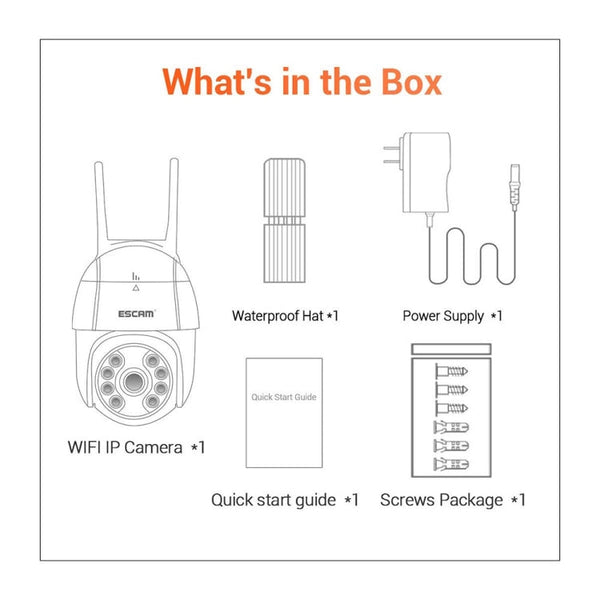 What's in the Box

ESCAM

WIFI IP Camera *1

Waterproof Hat *1

Power Supply *1

Quick Start Guide

Quick start guide *1

Screws Package *1