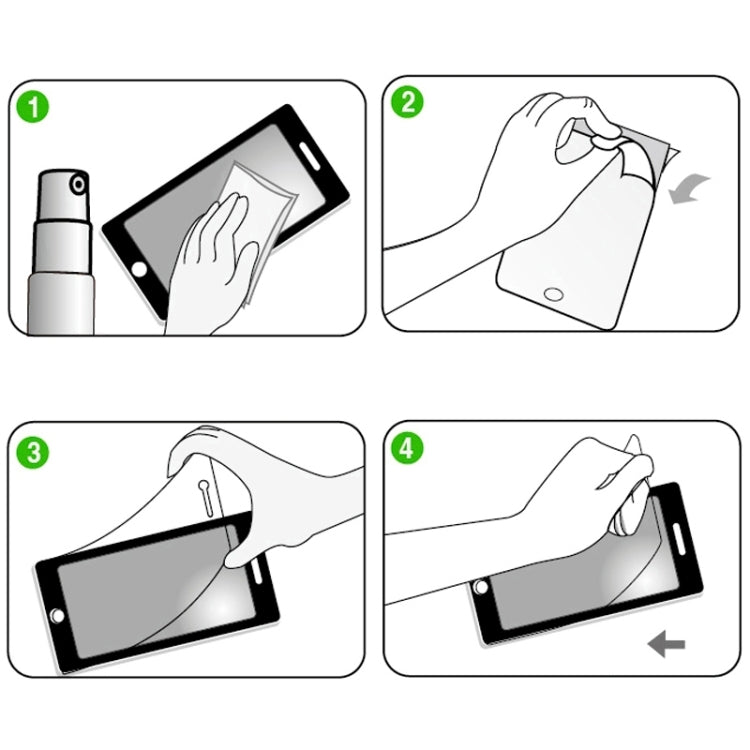 1

2

3

4