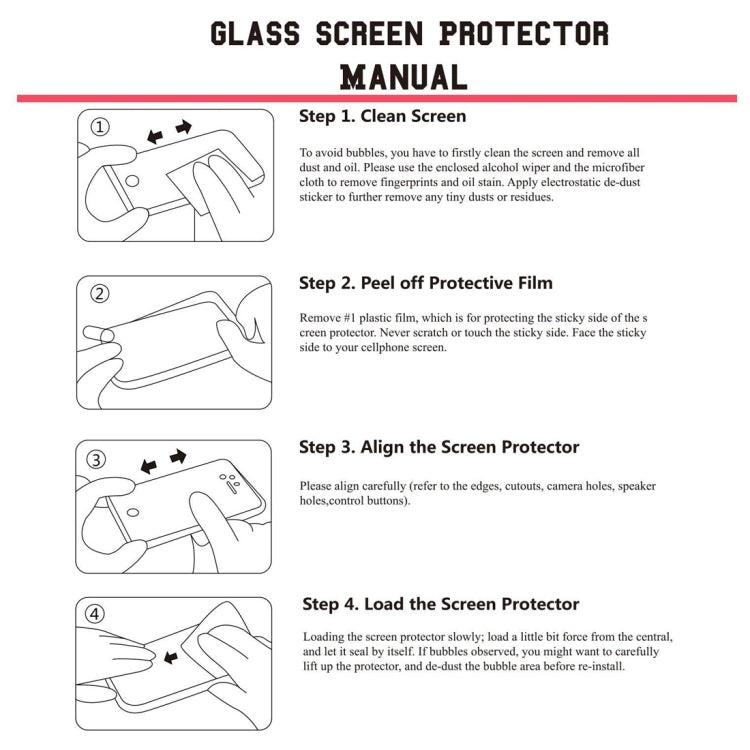 GLASS SCREEN PROTECTOR MANUAL

①

Step 1. Clean Screen

To avoid bubbles, you have to firstly clean the screen and remove all dust and oil. Please use the enclosed alcohol wiper and the microfiber cloth to remove fingerprints and oil stain. Apply electrostatic de-dust sticker to further remove any tiny dusts or residues.

②

Step 2. Peel off Protective Film

Remove #1 plastic film, which is for protecting the sticky side of the s creen protector. Never scratch or touch the sticky side. Face the sticky side to your cellphone screen.

③

Step 3. Align the Screen Protector

Please align carefully (refer to the edges, cutouts, camera holes, speaker holes,control buttons).

④

Step 4. Load the Screen Protector

Loading the screen protector slowly; load a little bit force from the central, and let it seal by itself. If bubbles observed, you might want to carefully lift up the protector, and de-dust the bubble area before re-install.