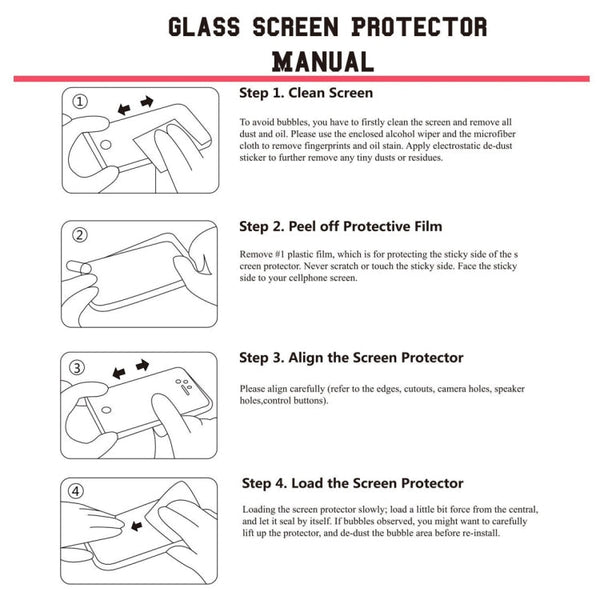 GLASS SCREEN PROTECTOR MANUAL

①

Step 1. Clean Screen

To avoid bubbles, you have to firstly clean the screen and remove all dust and oil. Please use the enclosed alcohol wiper and the microfiber cloth to remove fingerprints and oil stain. Apply electrostatic de-dust sticker to further remove any tiny dusts or residues.

②

Step 2. Peel off Protective Film

Remove #1 plastic film, which is for protecting the sticky side of the s creen protector. Never scratch or touch the sticky side. Face the sticky side to your cellphone screen.

③

Step 3. Align the Screen Protector

Please align carefully (refer to the edges, cutouts, camera holes, speaker holes,control buttons).

④

Step 4. Load the Screen Protector

Loading the screen protector slowly; load a little bit force from the central, and let it seal by itself. If bubbles observed, you might want to carefully lift up the protector, and de-dust the bubble area before re-install.