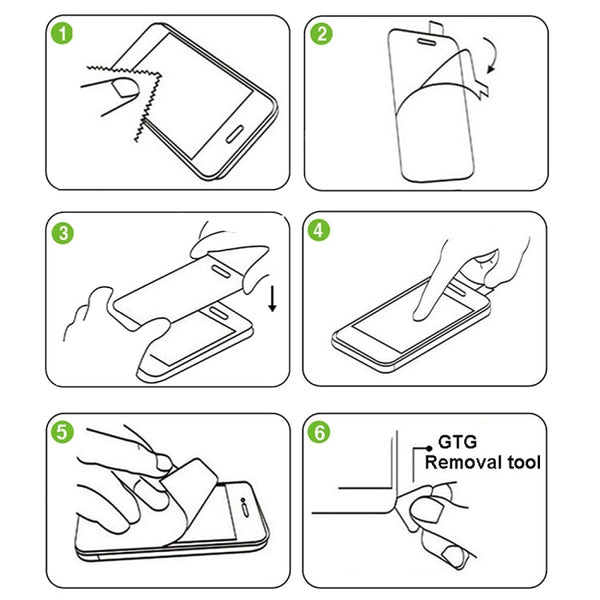 1

2

3

4

5

6

GTG
Removal tool