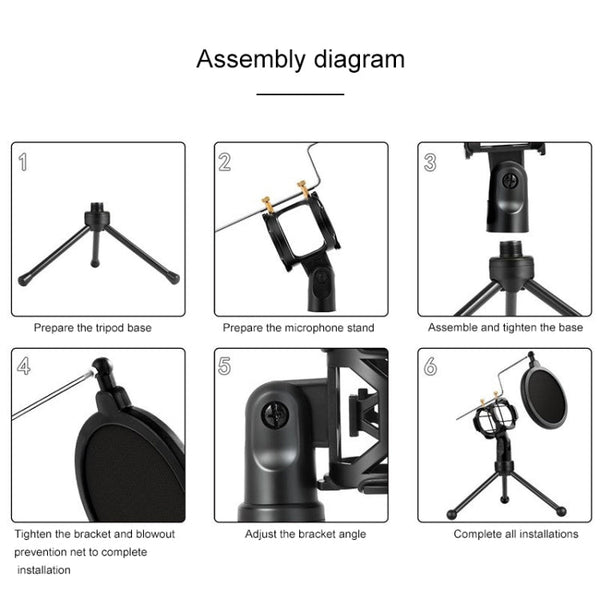 Assembly diagram

1

Prepare the tripod base

2

Prepare the microphone stand

3

Assemble and tighten the base

4

Tighten the bracket and blowout prevention net to complete installation

5

Adjust the bracket angle

6

Complete all installations