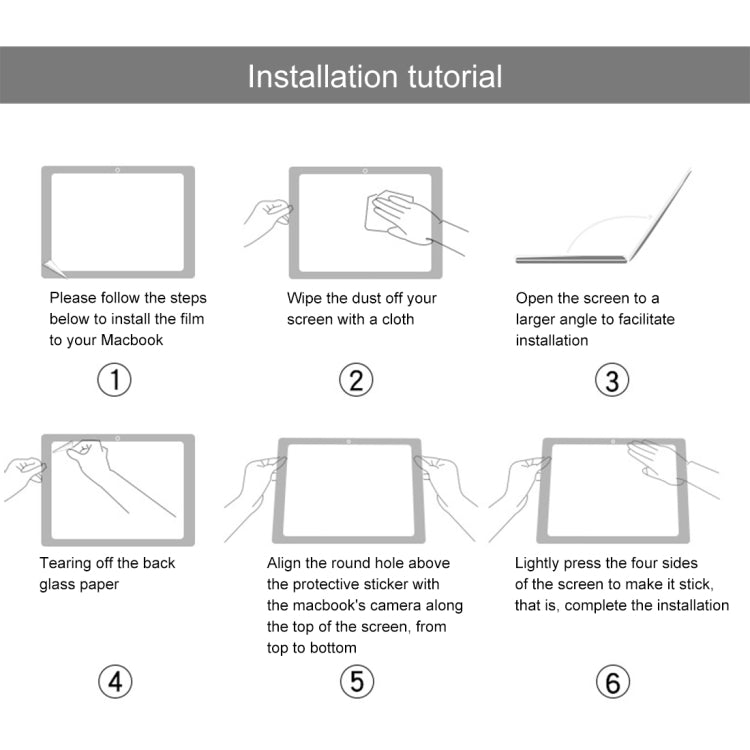 Installation tutorial

Please follow the steps below to install the film to your Macbook

①

Wipe the dust off your screen with a cloth

②

Open the screen to a larger angle to facilitate installation

③

Tearing off the back glass paper

④

Align the round hole above the protective sticker with the macbook's camera along the top of the screen, from top to bottom

⑤

Lightly press the four sides of the screen to make it stick, that is, complete the installation

⑥