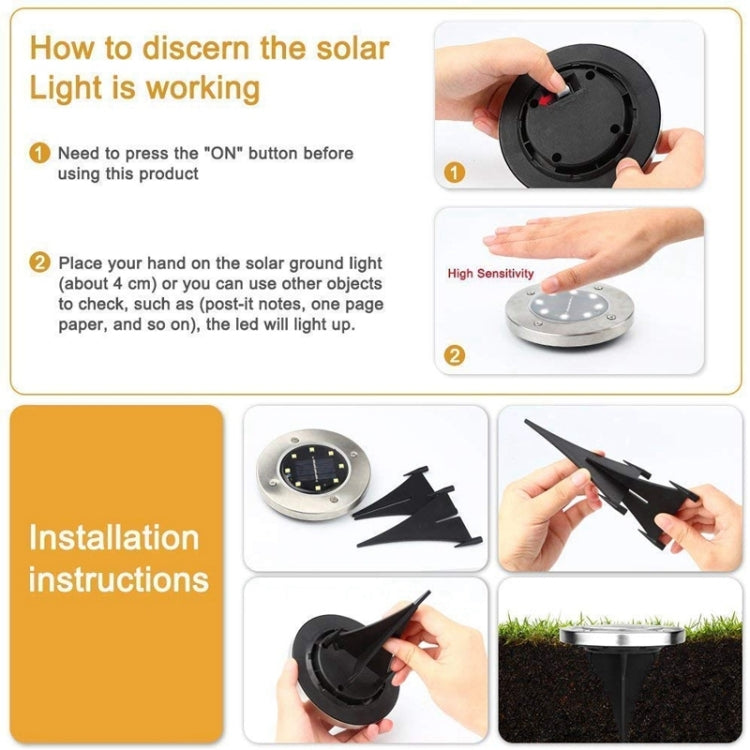 How to discern the solar Light is working

1 Need to press the "ON" button before using this product

2 Place your hand on the solar ground light (about 4 cm) or you can use other objects to check, such as (post-it notes, one page paper, and so on), the led will light up.

1

High Sensitivity

2

Installation instructions