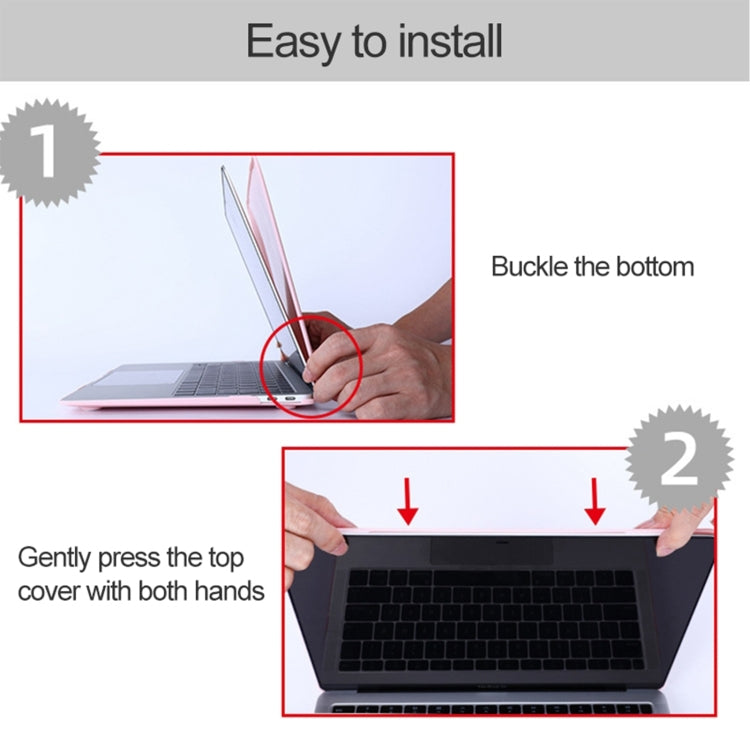 Easy to install

1

Buckle the bottom

2

Gently press the top cover with both hands