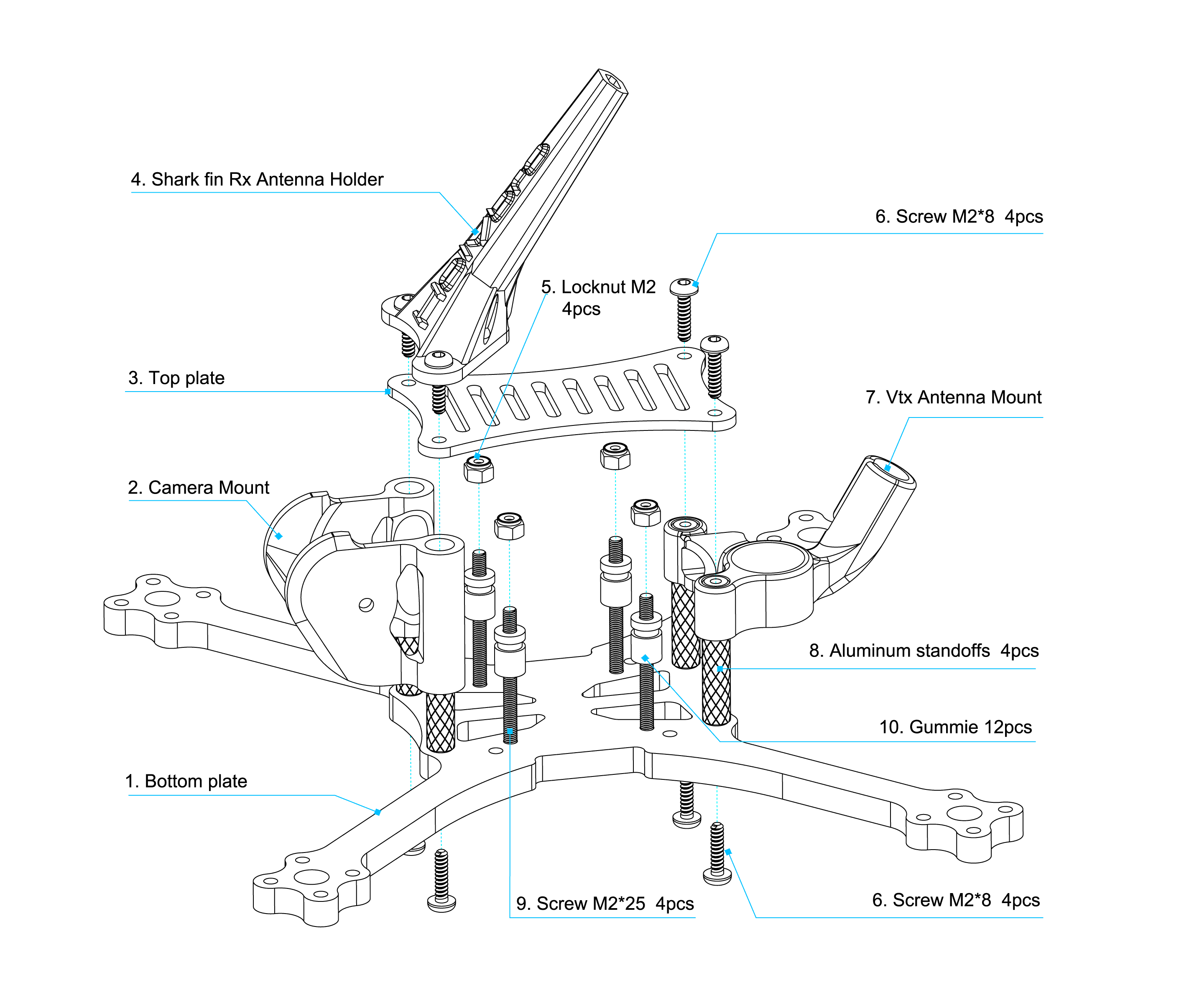 4. Shark fin Rx Antenna Holder

6. Screw M2*8 4pcs

5. Locknut M2 4pcs

3. Top plate

7. Vtx Antenna Mount

2. Camera Mount

8. Aluminum standoffs 4pcs

10. Gummie 12pcs

1. Bottom plate

9. Screw M2*25 4pcs

6. Screw M2*8 4pcs