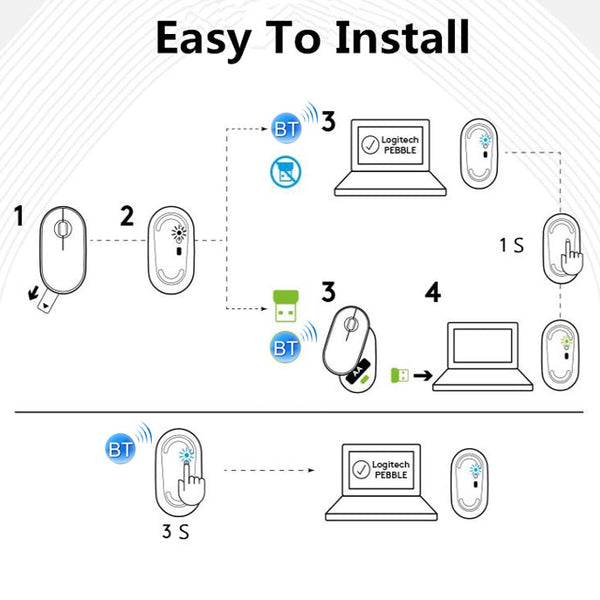 Easy To Install

1

2

BT

3

Logitech PEBBLE

1 S

3

BT

AA

4

BT

3 S

Logitech PEBBLE