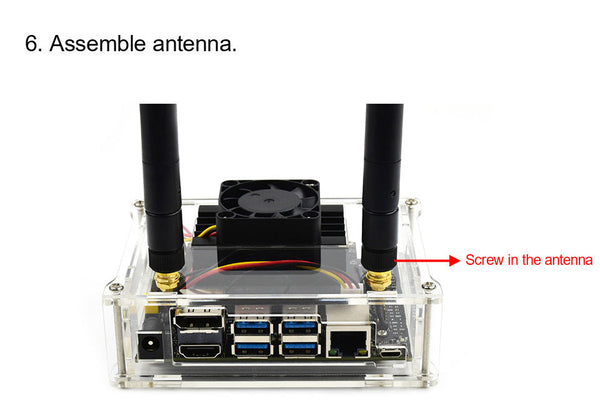 6. Assemble antenna.

Screw in the antenna