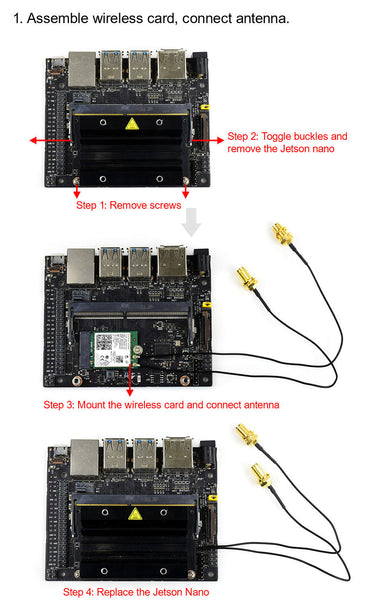 1. Assemble wireless card, connect antenna.

Step 2: Toggle buckles and remove the Jetson nano

Step 1: Remove screws

Step 3: Mount the wireless card and connect antenna

Step 4: Replace the Jetson Nano