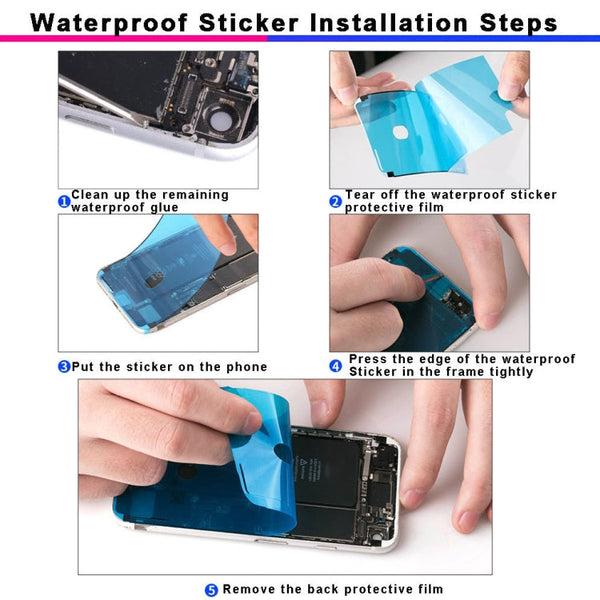 Waterproof Sticker Installation Steps

1 Clean up the remaining waterproof glue

2 Tear off the waterproof sticker protective film

3 Put the sticker on the phone

4 Press the edge of the waterproof Sticker in the frame tightly

5 Remove the back protective film