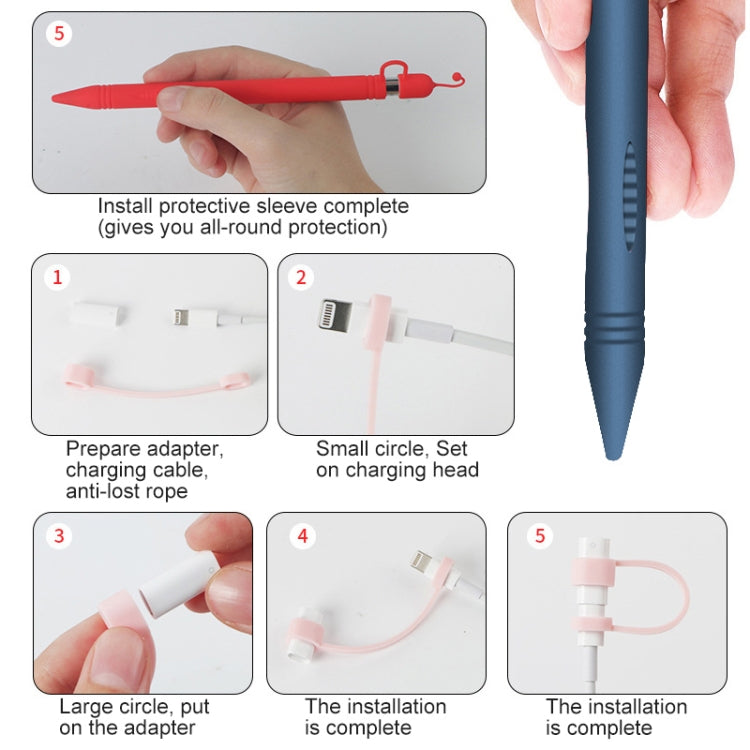 5

Install protective sleeve complete (gives you all-round protection)

1

Prepare adapter, charging cable, anti-lost rope

2

Small circle, Set on charging head

3

Large circle, put on the adapter

4

The installation is complete

5

The installation is complete