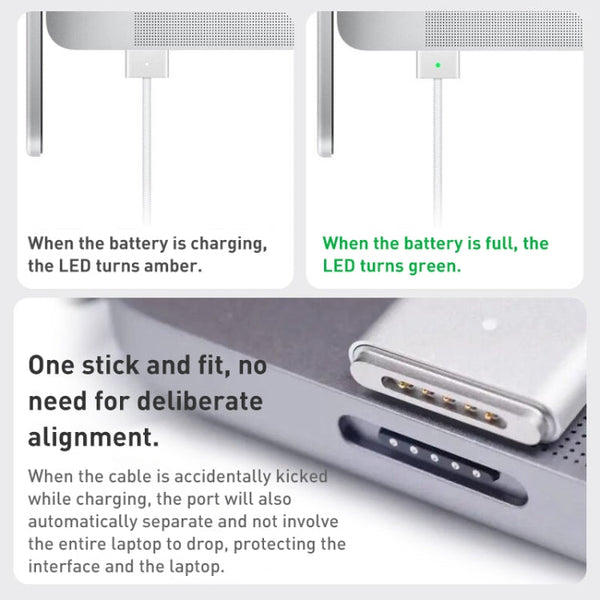 When the battery is charging, the LED turns amber.

When the battery is full, the LED turns green.

One stick and fit, no need for deliberate alignment.

When the cable is accidentally kicked while charging, the port will also automatically separate and not involve the entire laptop to drop, protecting the interface and the laptop.