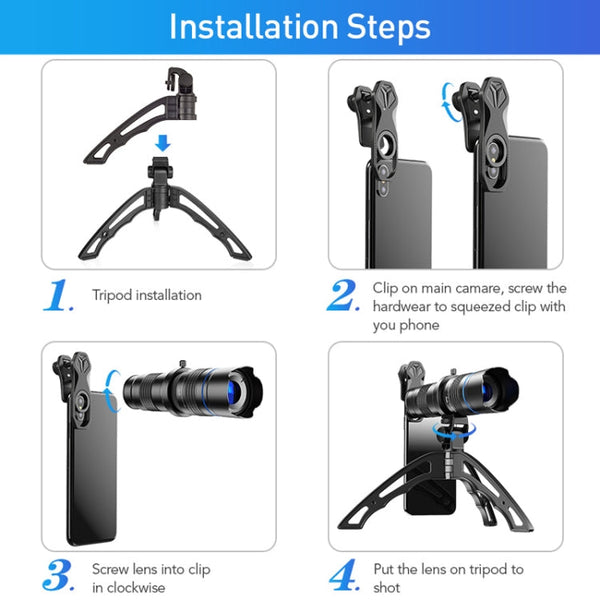 Installation Steps

1. Tripod installation

2. Clip on main camare, screw the hardwear to squeezed clip with you phone

3. Screw lens into clip in clockwise

4. Put the lens on tripod to shot