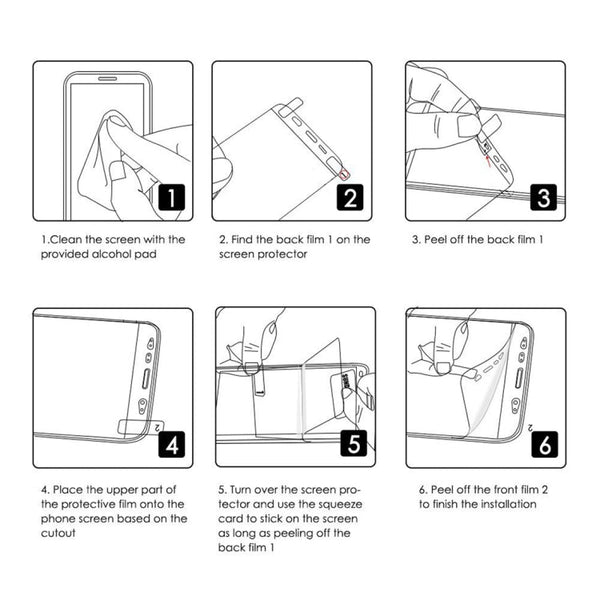 1

1.Clean the screen with the provided alcohol pad

2

2. Find the back film 1 on the screen protector

3

3. Peel off the back film 1

2

4

4. Place the upper part of the protective film onto the phone screen based on the cutout

5

5. Turn over the screen protector and use the squeeze card to stick on the screen as long as peeling off the back film 1

2

6

6. Peel off the front film 2 to finish the installation