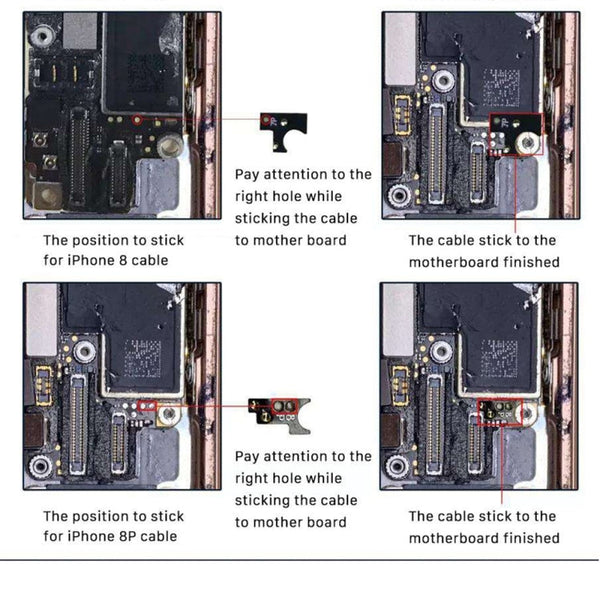 The position to stick for iPhone 8 cable

Pay attention to the right hole while sticking the cable to mother board

The cable stick to the motherboard finished

The position to stick for iPhone 8P cable

Pay attention to the right hole while sticking the cable to mother board

The cable stick to the motherboard finished