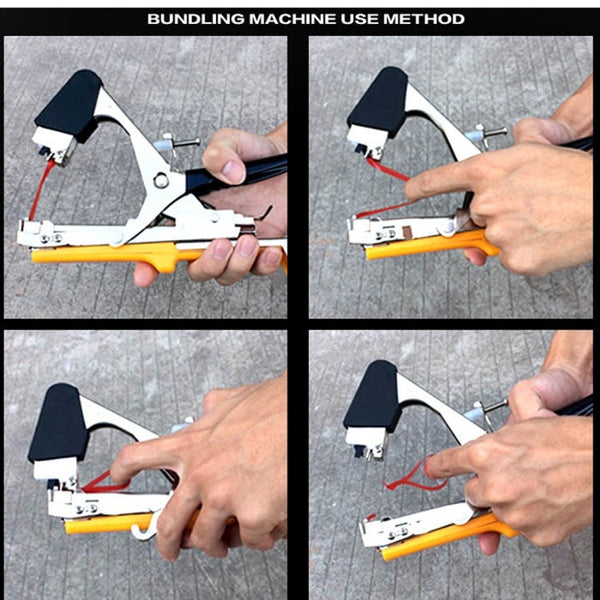 BUNDLING MACHINE USE METHOD