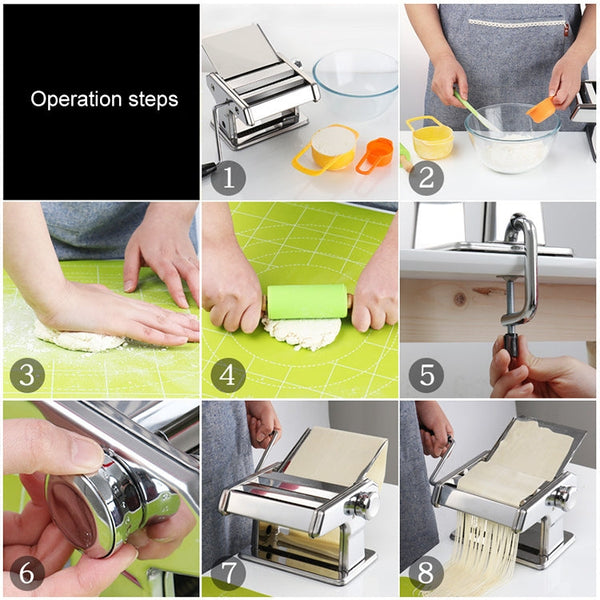 Operation steps

1

2

3

4

5

6

7

8