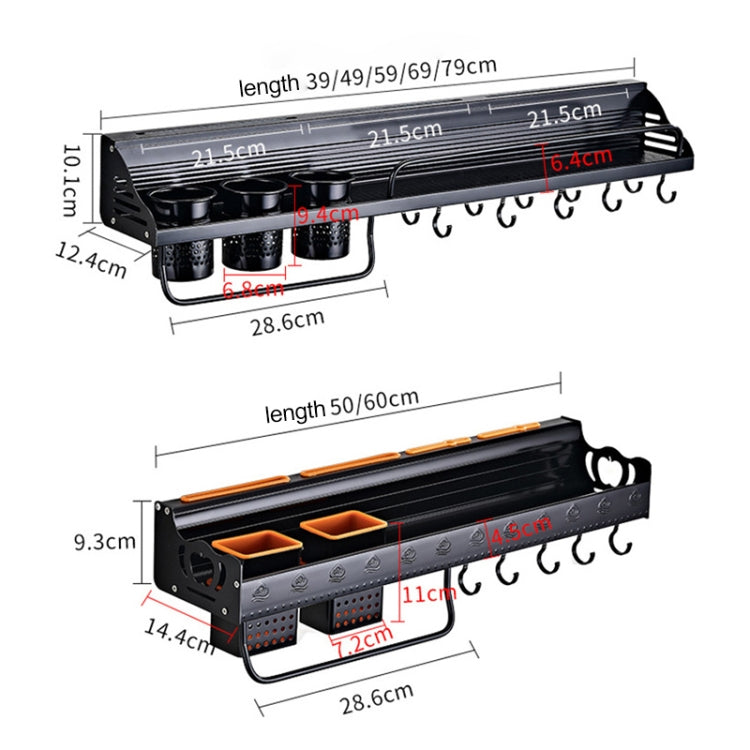 length 39/49/59/69/79cm

21.5cm

21.5cm

21.5cm

10.1cm

6.4cm

9.4cm

12.4cm

6.8cm

28.6cm

length 50/60cm

9.3cm

4.5cm

11cm

14.4cm

7.2cm

28.6cm