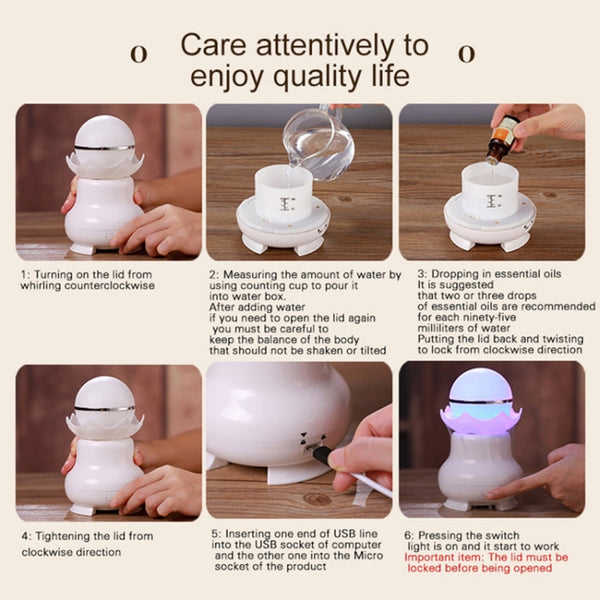 o Care attentively to enjoy quality life o

1: Turning on the lid from whirling counterclockwise

2: Measuring the amount of water by using counting cup to pour it into water box.
After adding water
if you need to open the lid again
you must be careful to
keep the balance of the body
that should not be shaken or tilted

3: Dropping in essential oils
It is suggested
that two or three drops
of essential oils are recommended
for each ninety-five
milliliters of water
Putting the lid back and twisting
to lock from clockwise direction

4: Tightening the lid from clockwise direction

5: Inserting one end of USB line into the USB socket of computer and the other one into the Micro socket of the product

6: Pressing the switch
light is on and it start to work
Important item: The lid must be locked before being opened