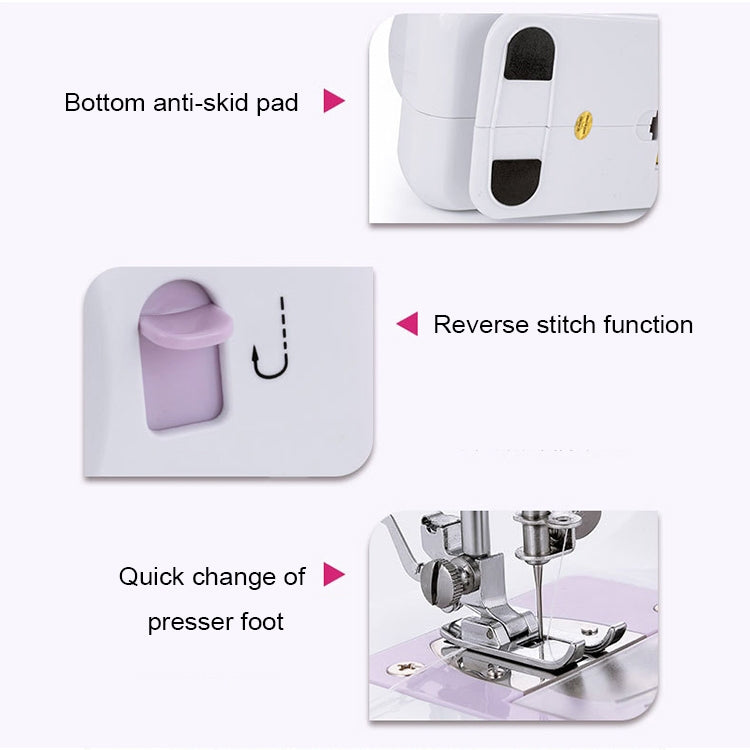 Bottom anti-skid pad

Reverse stitch function

Quick change of presser foot