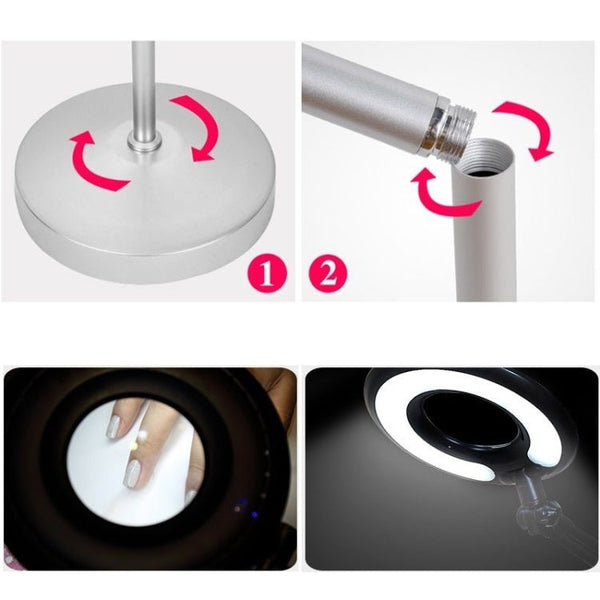 1
2