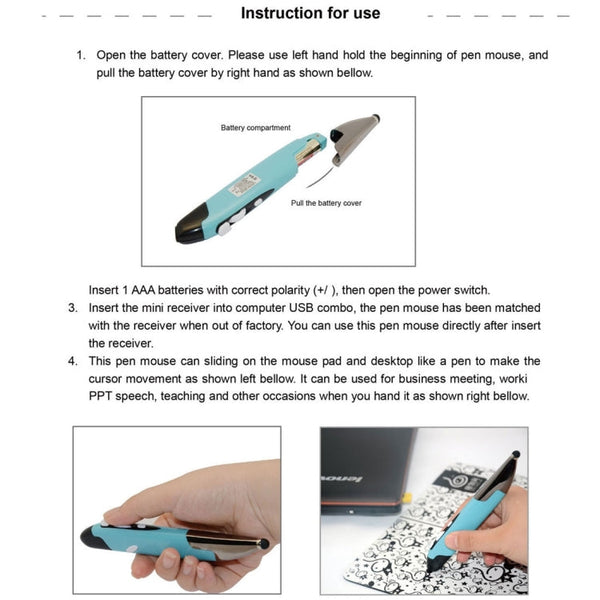 Instruction for use

1. Open the battery cover. Please use left hand hold the beginning of pen mouse, and pull the battery cover by right hand as shown bellow.

Battery compartment

Pull the battery cover

Insert 1 AAA batteries with correct polarity (+/ ), then open the power switch.

3. Insert the mini receiver into computer USB combo, the pen mouse has been matched with the receiver when out of factory. You can use this pen mouse directly after insert the receiver.

4. This pen mouse can sliding on the mouse pad and desktop like a pen to make the cursor movement as shown left bellow. It can be used for business meeting, worki PPT speech, teaching and other occasions when you hand it as shown right bellow.

lenovo