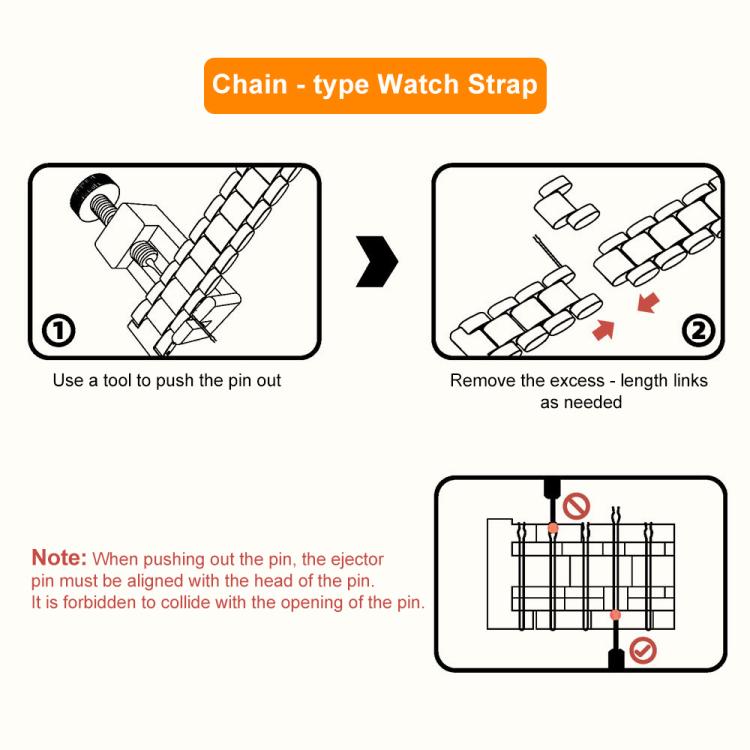 Chain - type Watch Strap

①

Use a tool to push the pin out

②

Remove the excess - length links as needed

Note: When pushing out the pin, the ejector pin must be aligned with the head of the pin. It is forbidden to collide with the opening of the pin.