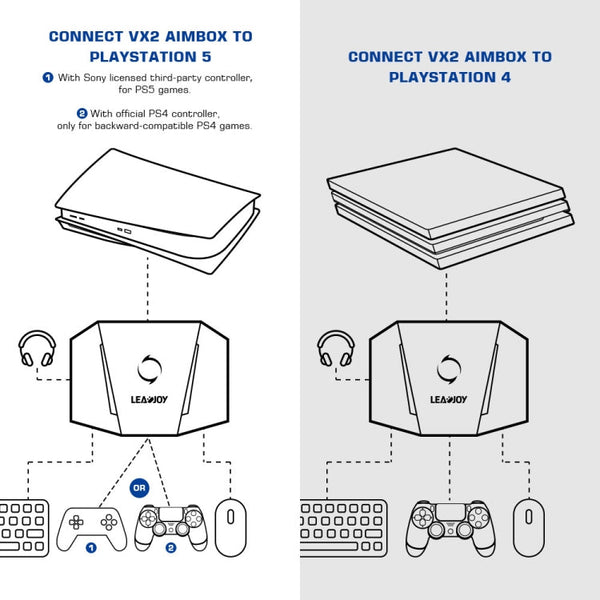 CONNECT VX2 AIMBOX TO PLAYSTATION 5

1 With Sony licensed third-party controller, for PS5 games.

2 With official PS4 controller, only for backward-compatible PS4 games.

LEADJOY

OR

1

2

CONNECT VX2 AIMBOX TO PLAYSTATION 4

LEADJOY