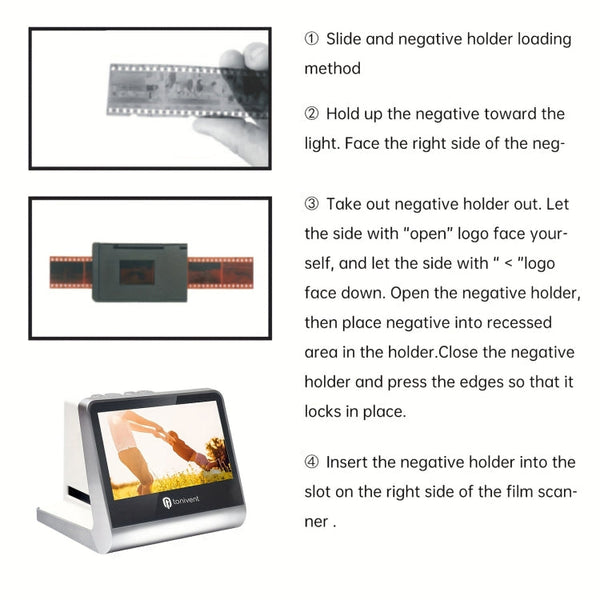 ① Slide and negative holder loading method

② Hold up the negative toward the light. Face the right side of the neg-

③ Take out negative holder out. Let the side with "open" logo face yourself, and let the side with " < "logo face down. Open the negative holder, then place negative into recessed area in the holder.Close the negative holder and press the edges so that it locks in place.

④ Insert the negative holder into the slot on the right side of the film scanner .

tonivent