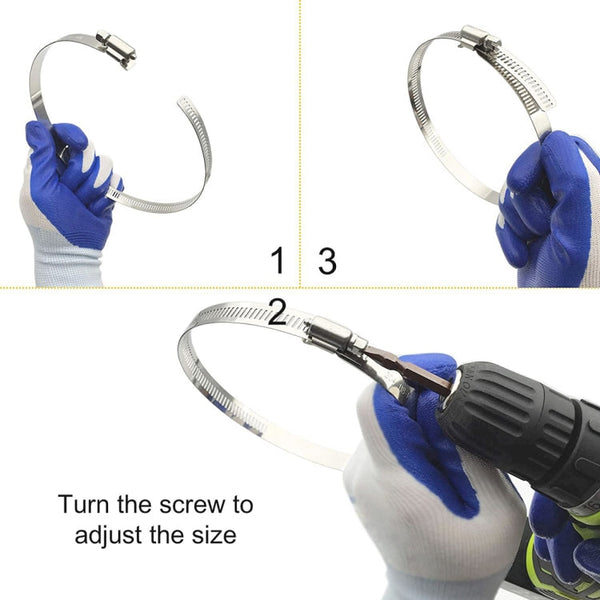 1

3

2

Turn the screw to adjust the size