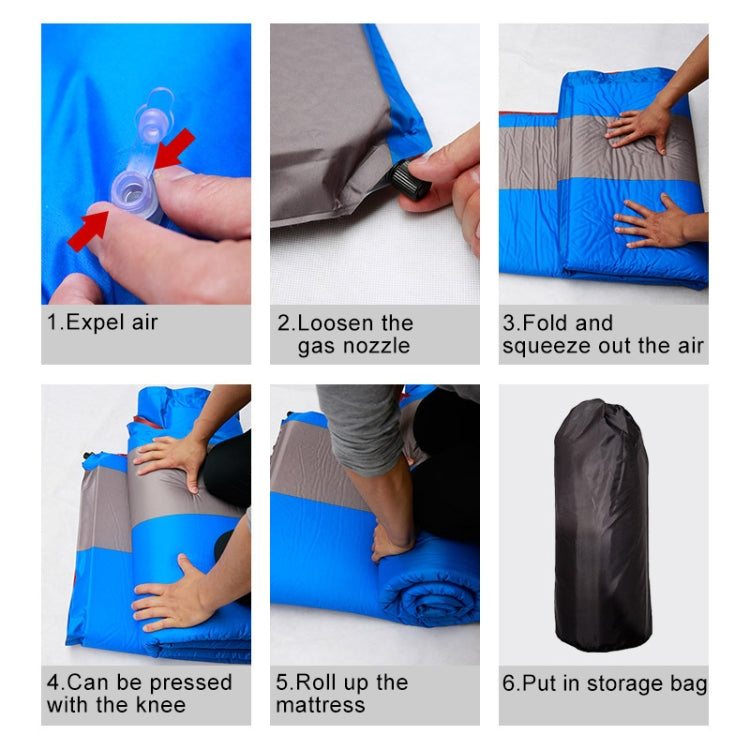 1.Expel air

2.Loosen the gas nozzle

3.Fold and squeeze out the air

4.Can be pressed with the knee

5.Roll up the mattress

6.Put in storage bag