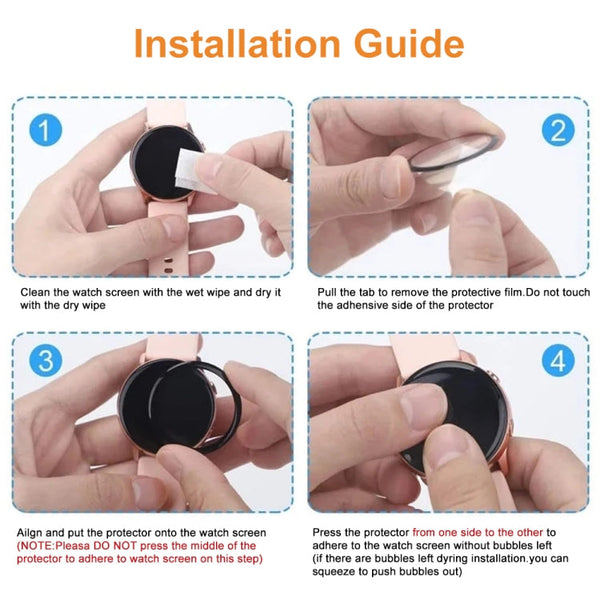 Installation Guide

1

Clean the watch screen with the wet wipe and dry it with the dry wipe

2

Pull the tab to remove the protective film.Do not touch the adhensive side of the protector

3

Ailgn and put the protector onto the watch screen (NOTE:Pleasa DO NOT press the middle of the protector to adhere to watch screen on this step)

4

Press the protector from one side to the other to adhere to the watch screen without bubbles left (if there are bubbles left dyring installation.you can squeeze to push bubbles out)