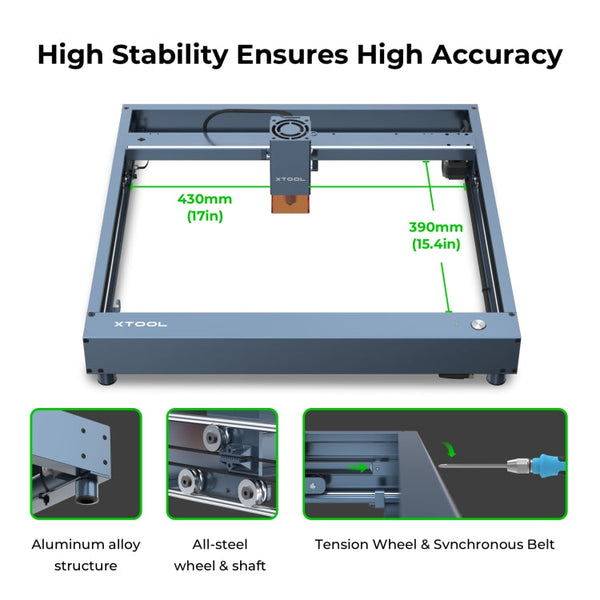 High Stability Ensures High Accuracy

XTOOL

430mm
(17in)

390mm
(15.4in)

XTOOL

Aluminum alloy structure

All-steel wheel & shaft

Tension Wheel & Synchronous Belt