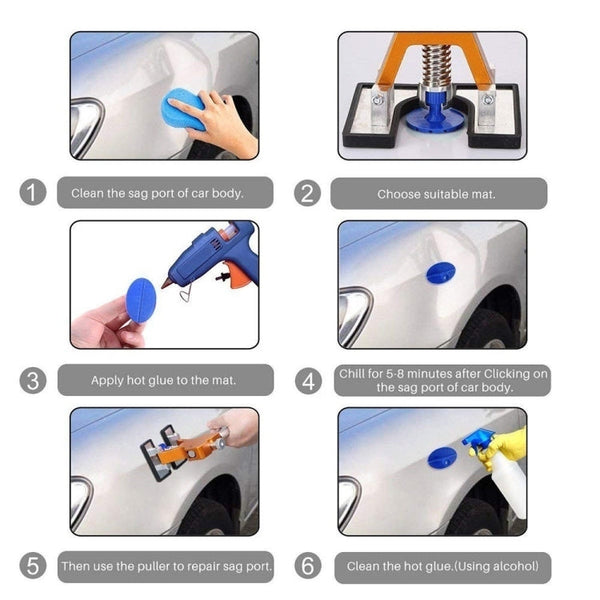 1 Clean the sag port of car body.

2 Choose suitable mat.

3 Apply hot glue to the mat.

4 Chill for 5-8 minutes after Clicking on the sag port of car body.

5 Then use the puller to repair sag port.

6 Clean the hot glue.(Using alcohol)