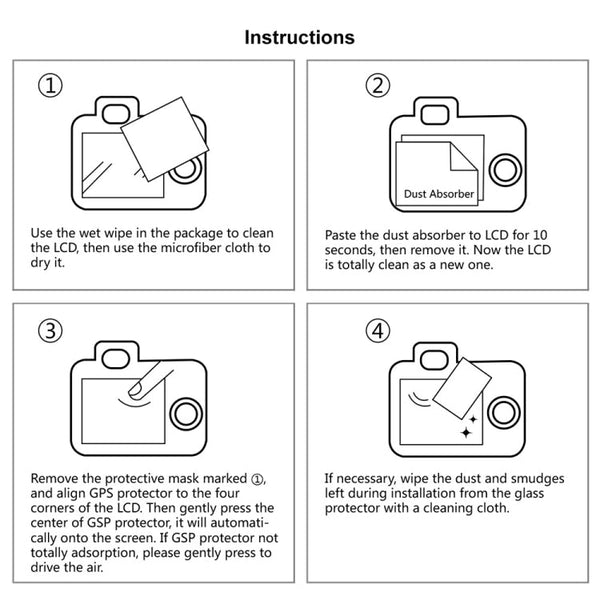 Instructions

①

Use the wet wipe in the package to clean the LCD, then use the microfiber cloth to dry it.

②

Dust Absorber

Paste the dust absorber to LCD for 10 seconds, then remove it. Now the LCD is totally clean as a new one.

③

Remove the protective mask marked ①, and align GPS protector to the four corners of the LCD. Then gently press the center of GSP protector, it will automatically onto the screen. If GSP protector not totally adsorption, please gently press to drive the air.

④

If necessary, wipe the dust and smudges left during installation from the glass protector with a cleaning cloth.