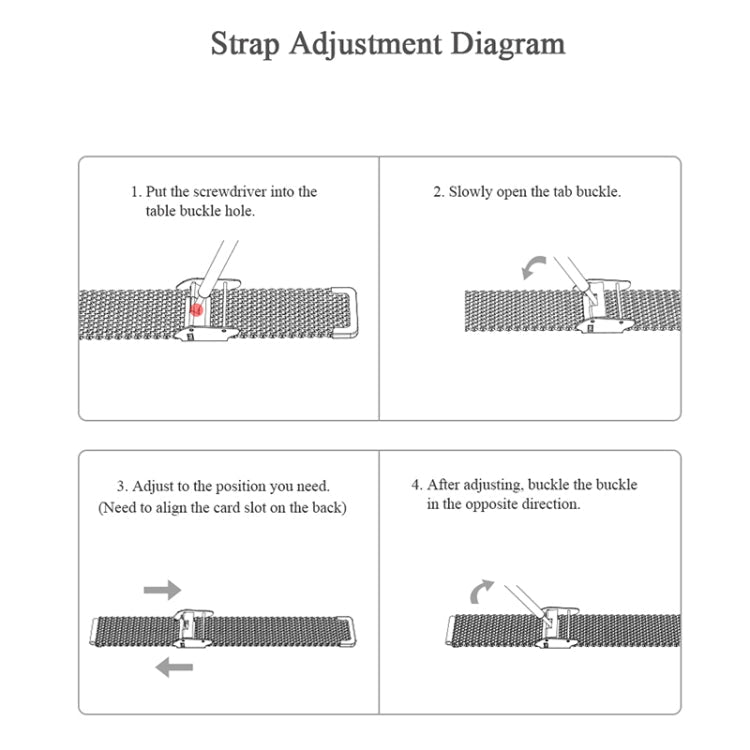 Strap Adjustment Diagram

1. Put the screwdriver into the table buckle hole.

2. Slowly open the tab buckle.

3. Adjust to the position you need. (Need to align the card slot on the back)

4. After adjusting, buckle the buckle in the opposite direction.