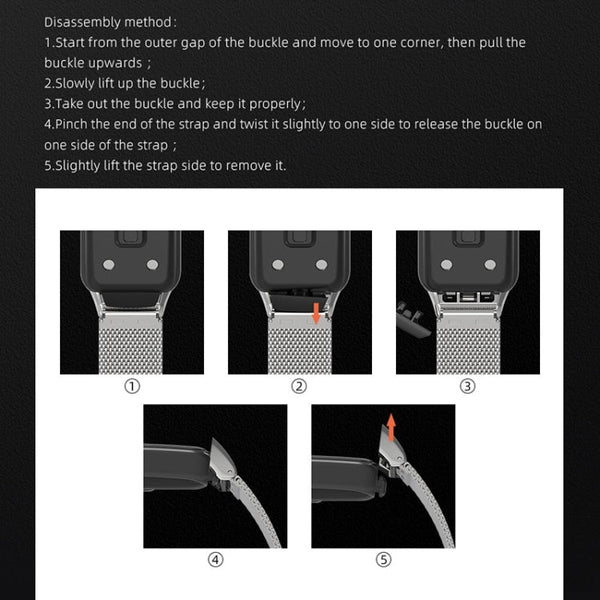 Disassembly method:
1.Start from the outer gap of the buckle and move to one corner, then pull the buckle upwards ;
2.Slowly lift up the buckle;
3.Take out the buckle and keep it properly;
4.Pinch the end of the strap and twist it slightly to one side to release the buckle on one side of the strap ;
5.Slightly lift the strap side to remove it.

①

②

③

④

⑤