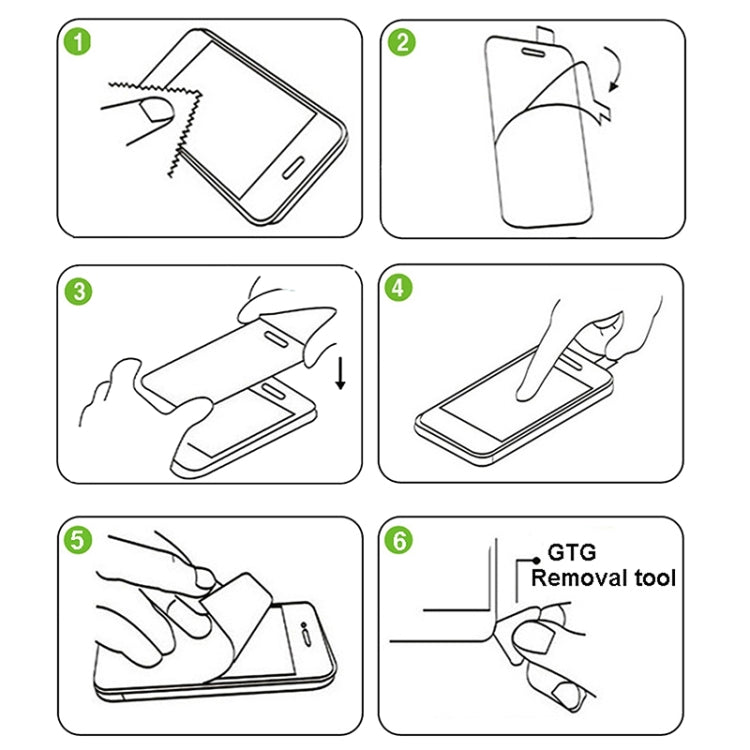 1

2

3

4

5

6

GTG
Removal tool