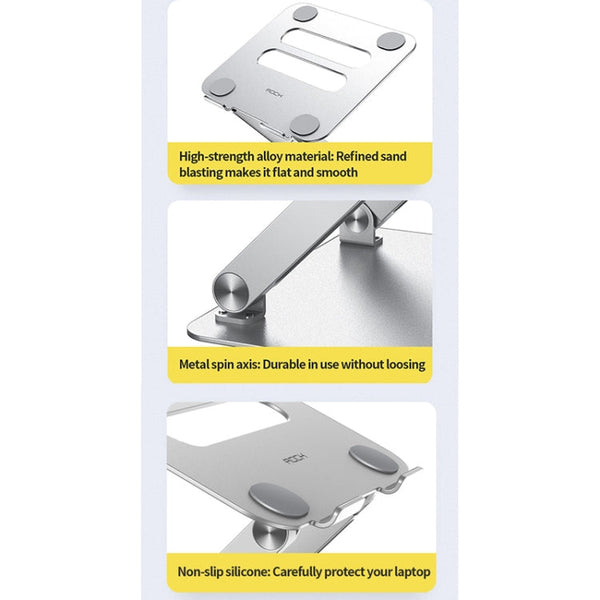 ROCK

High-strength alloy material: Refined sand blasting makes it flat and smooth

Metal spin axis: Durable in use without loosing

ROCK

Non-slip silicone: Carefully protect your laptop