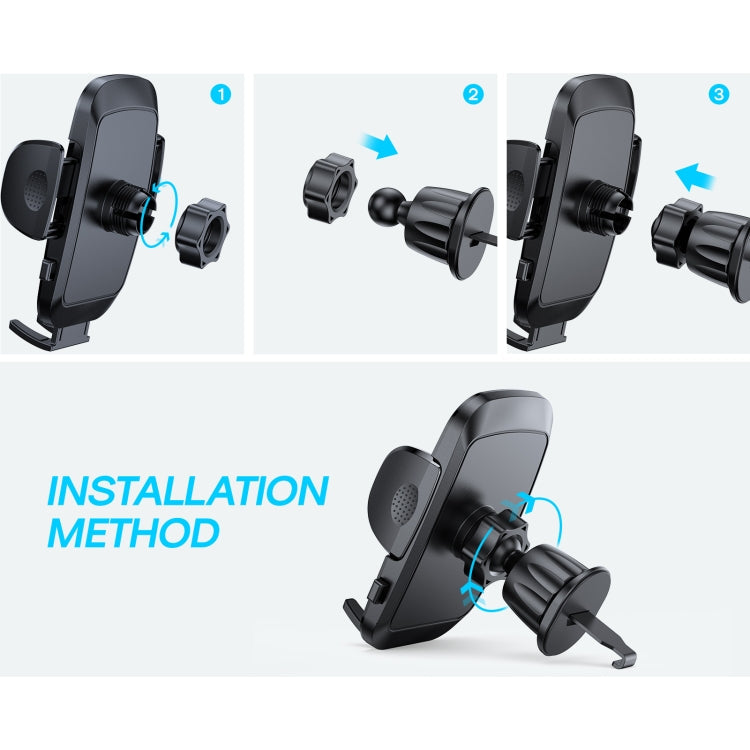 1

2

3

INSTALLATION METHOD