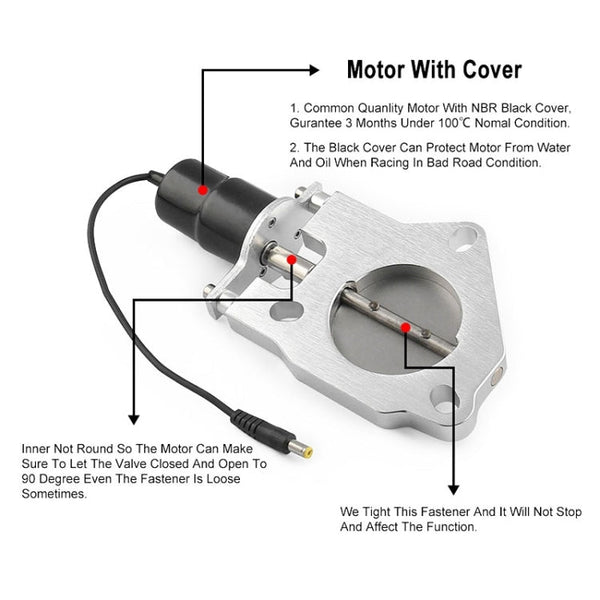 Motor With Cover

1. Common Quanlity Motor With NBR Black Cover, Gurantee 3 Months Under 100℃ Nomal Condition.

2. The Black Cover Can Protect Motor From Water And Oil When Racing In Bad Road Condition.

Inner Not Round So The Motor Can Make Sure To Let The Valve Closed And Open To 90 Degree Even The Fastener Is Loose Sometimes.

We Tight This Fastener And It Will Not Stop And Affect The Function.