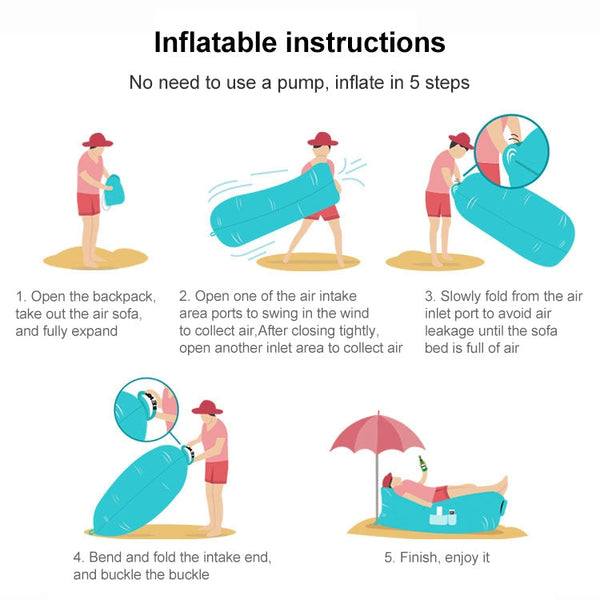 Inflatable instructions

No need to use a pump, inflate in 5 steps

1. Open the backpack, take out the air sofa, and fully expand

2. Open one of the air intake area ports to swing in the wind to collect air,After closing tightly, open another inlet area to collect air

3. Slowly fold from the air inlet port to avoid air leakage until the sofa bed is full of air

4. Bend and fold the intake end, and buckle the buckle

5. Finish, enjoy it