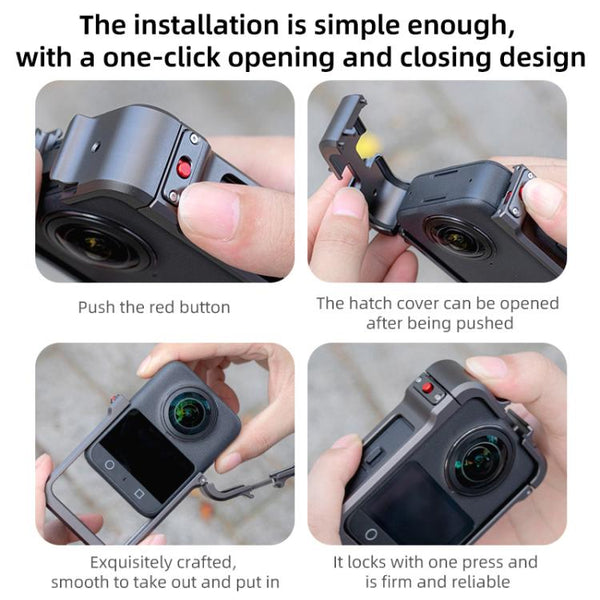 The installation is simple enough, with a one-click opening and closing design

Push the red button

The hatch cover can be opened after being pushed

Exquisitely crafted, smooth to take out and put in

It locks with one press and is firm and reliable