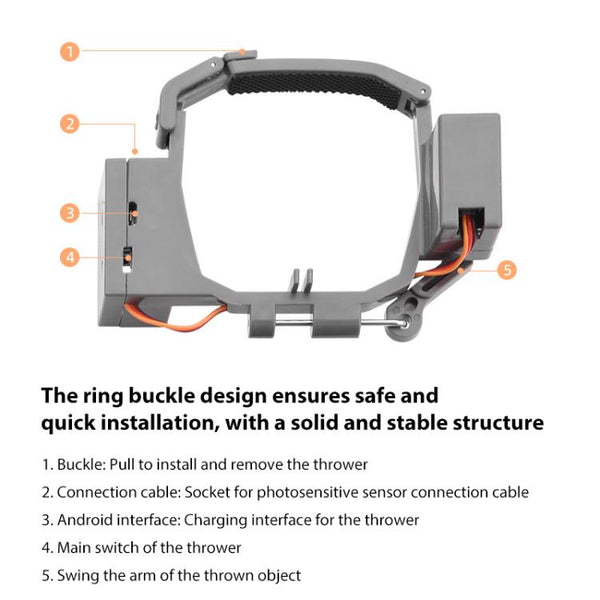 1

2

3

4

5

The ring buckle design ensures safe and quick installation, with a solid and stable structure

1. Buckle: Pull to install and remove the thrower

2. Connection cable: Socket for photosensitive sensor connection cable

3. Android interface: Charging interface for the thrower

4. Main switch of the thrower

5. Swing the arm of the thrown object