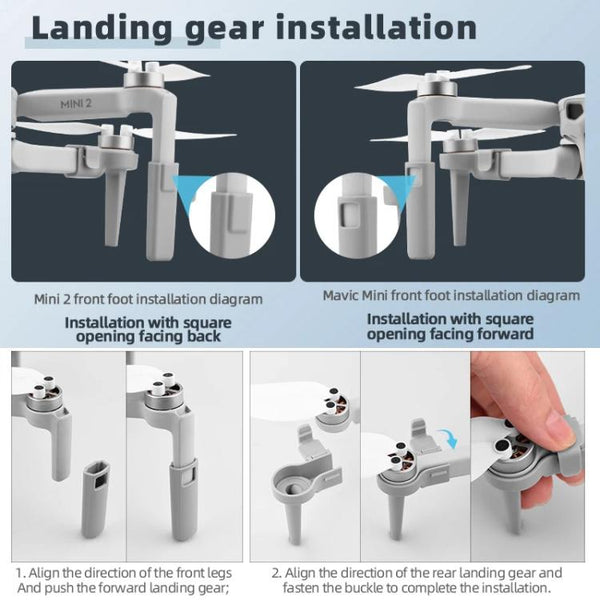 Landing gear installation

MINI 2

Mini 2 front foot installation diagram

Installation with square opening facing back

Mavic Mini front foot installation diagram

Installation with square opening facing forward

1. Align the direction of the front legs And push the forward landing gear;

2. Align the direction of the rear landing gear and fasten the buckle to complete the installation.