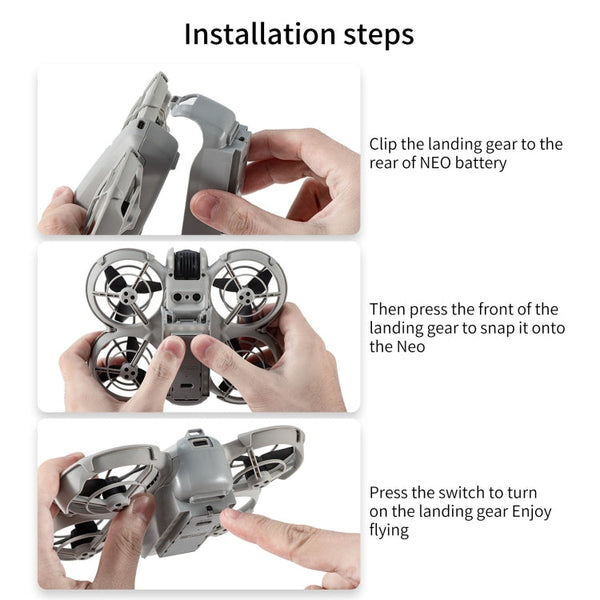 Installation steps

Clip the landing gear to the rear of NEO battery

Then press the front of the landing gear to snap it onto the Neo

Press the switch to turn on the landing gear Enjoy flying